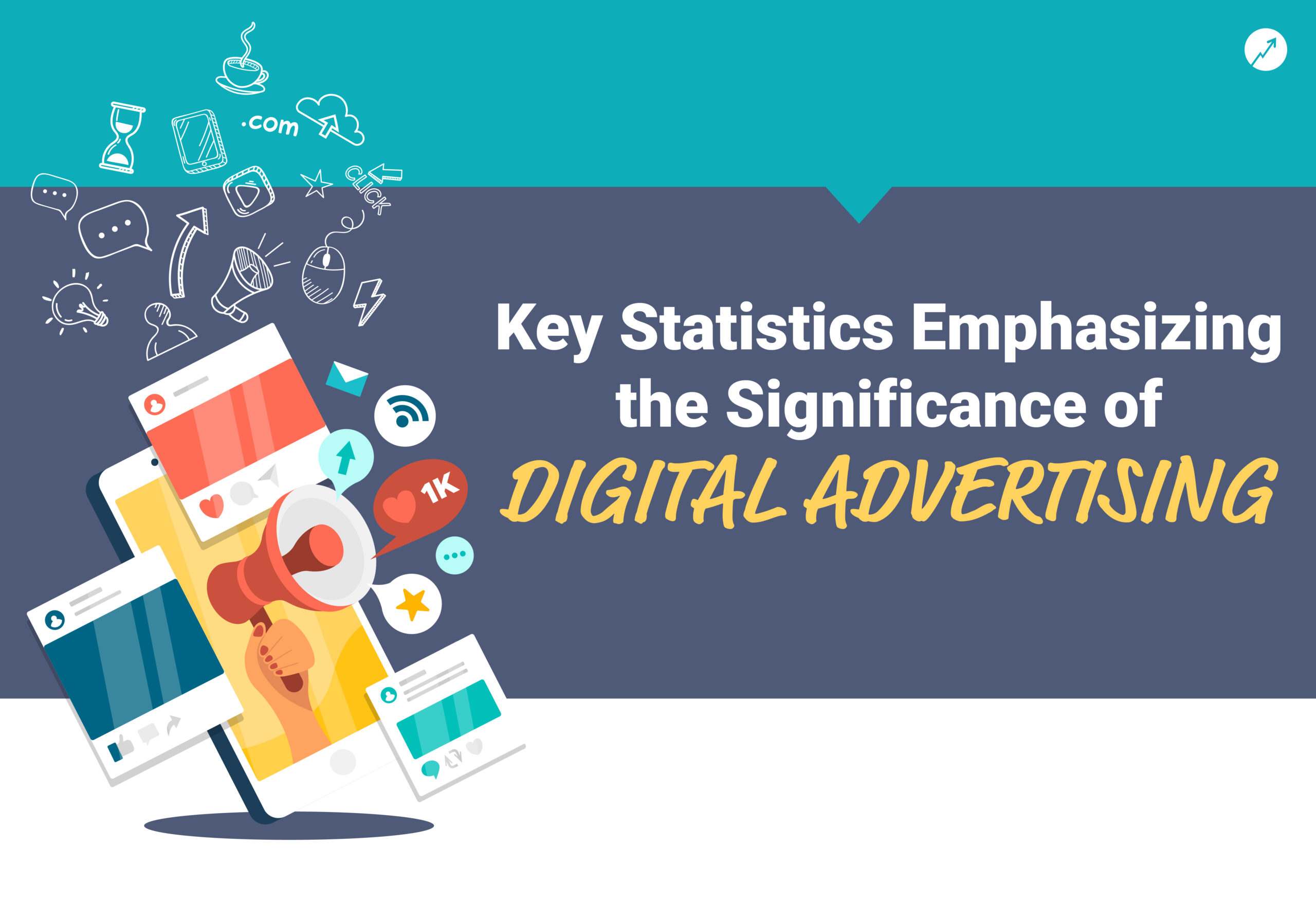 .com

CLICK

1K

Key Statistics Emphasizing the Significance of DIGITAL ADVERTISING